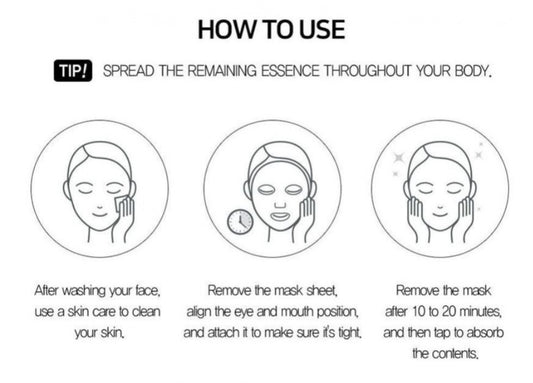 HOW TO USE

TIP! SPREAD THE REMAINING ESSENCE THROUGHOUT YOUR BODY.

After washing your face, use a skin care to clean your skin.

Remove the mask sheet, align the eye and mouth position, and attach it to make sure it's tight.

Remove the mask after 10 to 20 minutes, and then tap to absorb the contents.