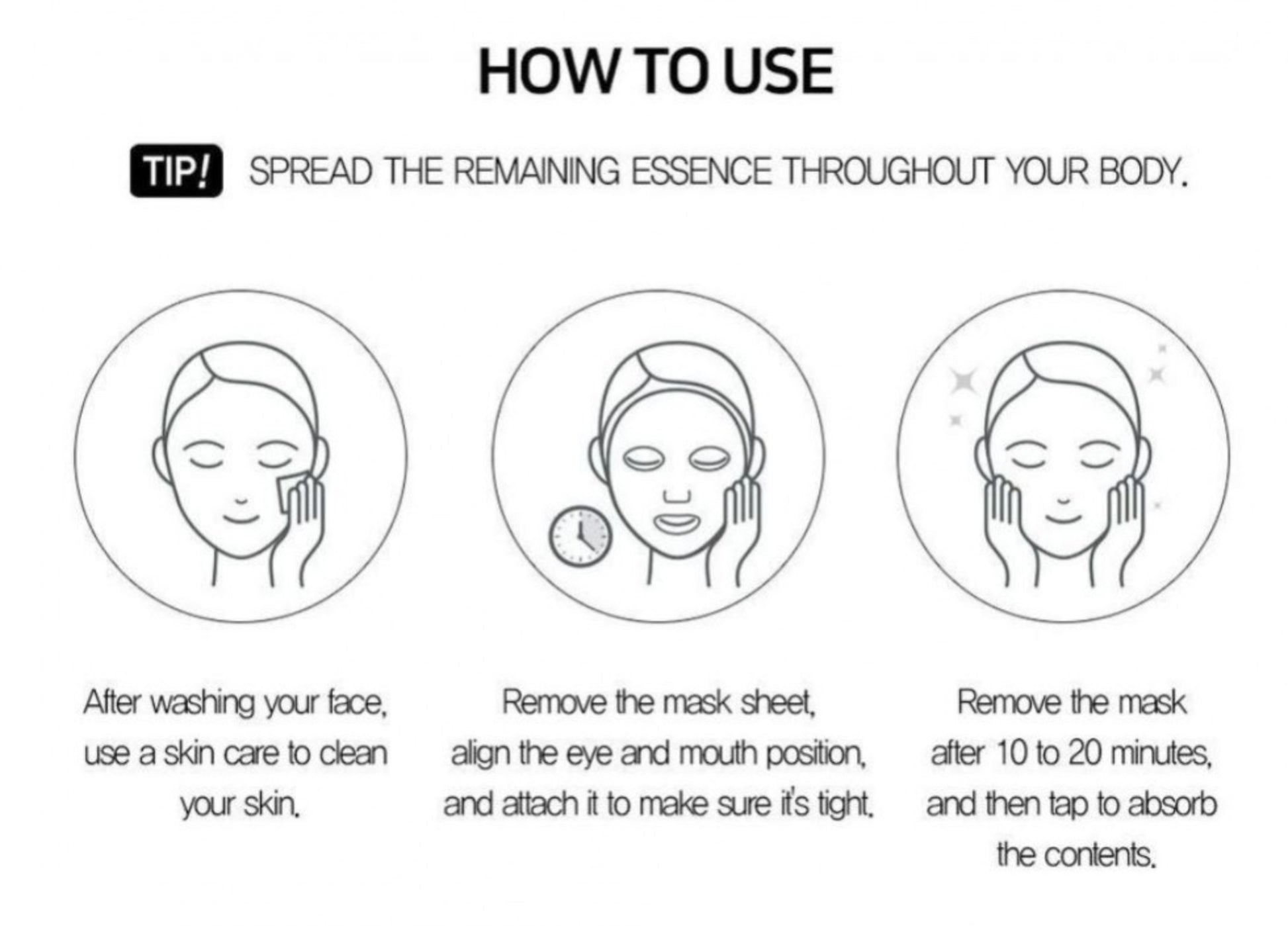 HOW TO USE

TIP! SPREAD THE REMAINING ESSENCE THROUGHOUT YOUR BODY.

After washing your face, use a skin care to clean your skin.

Remove the mask sheet, align the eye and mouth position, and attach it to make sure it's tight.

Remove the mask after 10 to 20 minutes, and then tap to absorb the contents.